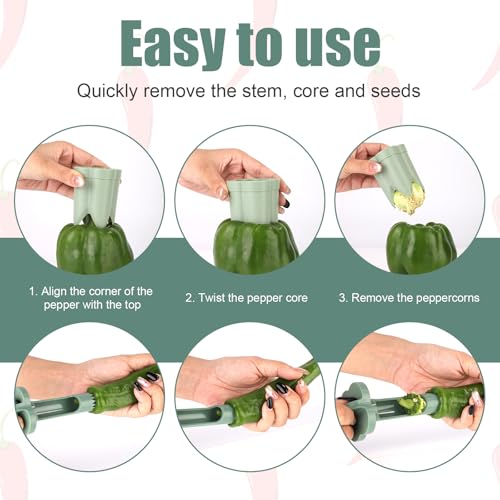 Easy to use

Quickly remove the stem, core and seeds

1. Align the corner of the pepper with the top

2. Twist the pepper core

3. Remove the peppercorns