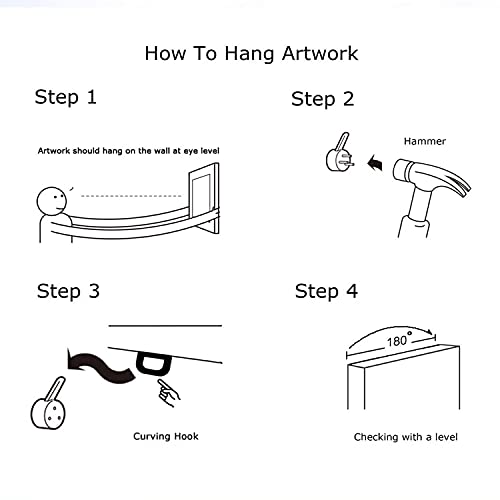 How To Hang Artwork

Step 1

Artwork should hang on the wall at eye level

Step 2

Hammer

Step 3

Curving Hook

Step 4

180°

Checking with a level