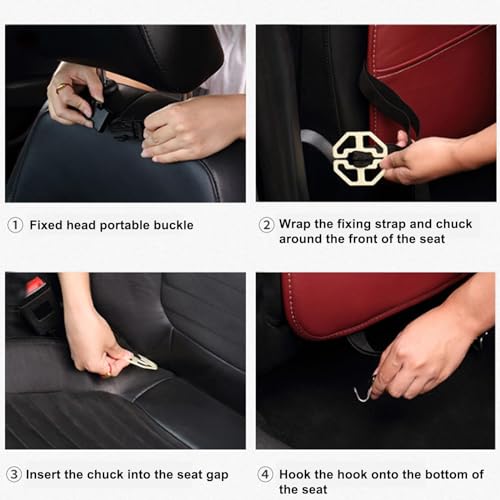 ① Fixed head portable buckle

② Wrap the fixing strap and chuck around the front of the seat

③ Insert the chuck into the seat gap

④ Hook the hook onto the bottom of the seat