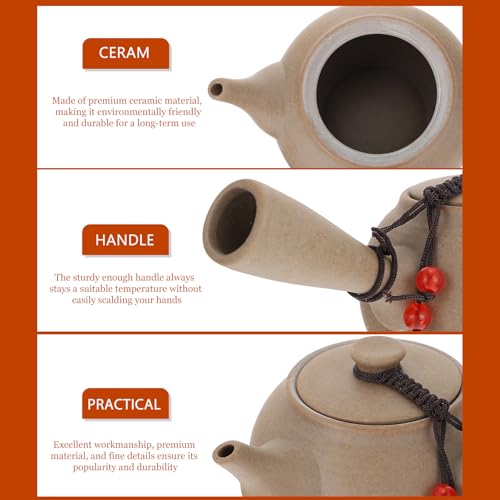 CERAM

Made of premium ceramic material, making it environmentally friendly and durable for a long-term use

HANDLE

The sturdy enough handle always stays a suitable temperature without easily scalding your hands

PRACTICAL

Excellent workmanship, premium material, and fine details ensure its popularity and durability