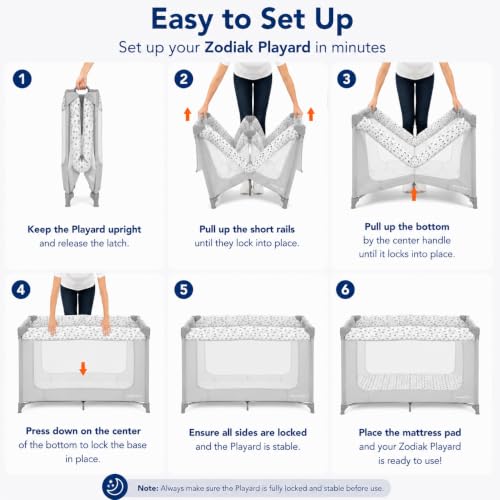 Easy to Set Up

Set up your Zodiak Playard in minutes

1

Keep the Playard upright and release the latch.

2

Pull up the short rails until they lock into place.

3

Pull up the bottom by the center handle until it locks into place.

4

Press down on the center of the bottom to lock the base in place.

5

Ensure all sides are locked and the Playard is stable.

6

Place the mattress pad and your Zodiak Playard is ready to use!

Note: Always make sure the Playard is fully locked and stable before use.