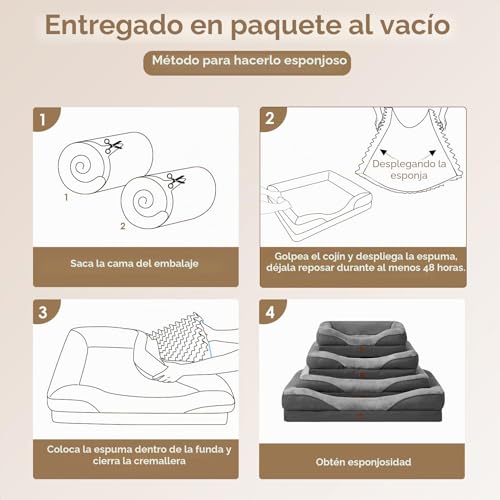 Entregado en paquete al vacío

Método para hacerlo esponjoso

1

1

2

Saca la cama del embalaje

2

Desplegando la esponja

Golpea el cojín y despliega la espuma, déjala reposar durante al menos 48 horas.

3

Coloca la espuma dentro de la funda y cierra la cremallera

4

Obtén esponjosidad