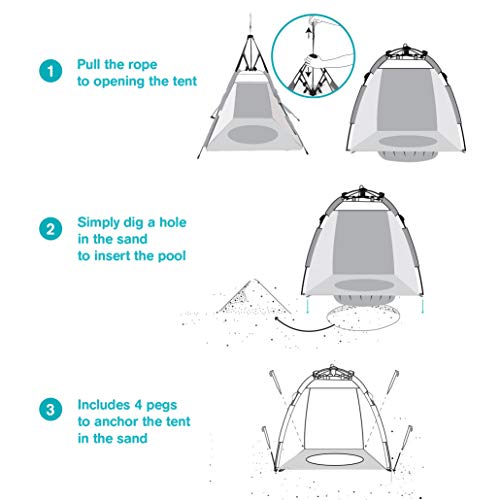 1 Pull the rope to opening the tent

2 Simply dig a hole in the sand to insert the pool

3 Includes 4 pegs to anchor the tent in the sand