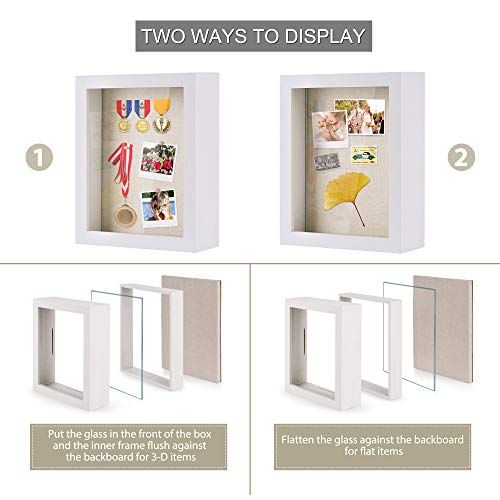 TWO WAYS TO DISPLAY

1

2

Put the glass in the front of the box and the inner frame flush against the backboard for 3-D items

Flatten the glass against the backboard for flat items