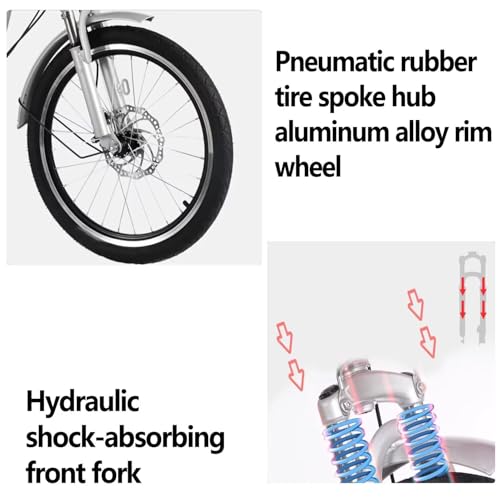 Pneumatic rubber tire spoke hub aluminum alloy rim wheel

Hydraulic shock-absorbing front fork