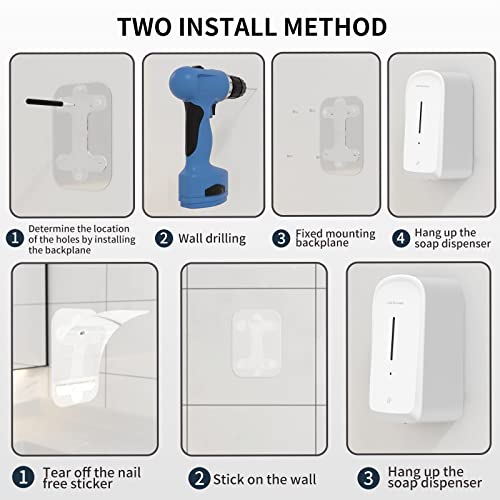 TWO INSTALL METHOD

1 Determine the location of the holes by installing the backplane

2 Wall drilling

3 Fixed mounting backplane

4 Hang up the soap dispenser

1 Tear off the nail free sticker

2 Stick on the wall

3 Hang up the soap dispenser