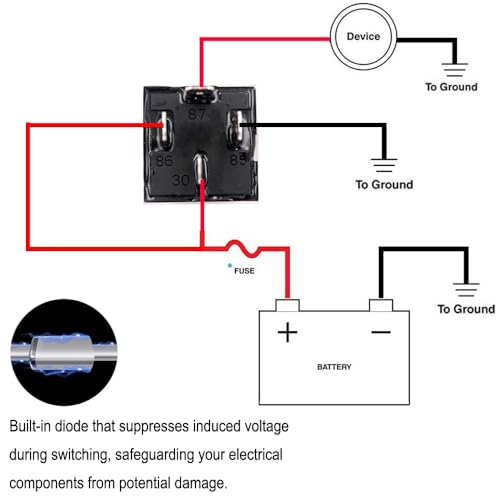 Device

To Ground

87

86

85

30

To Ground

FUSE

To Ground

+

−

BATTERY

Built-in diode that suppresses induced voltage during switching, safeguarding your electrical components from potential damage.