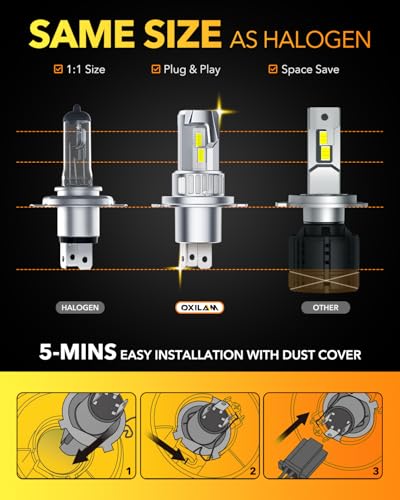 SAME SIZE AS HALOGEN

1:1 Size

Plug & Play

Space Save

HALOGEN

OXILAM

OTHER

5-MINS EASY INSTALLATION WITH DUST COVER

1

2

3