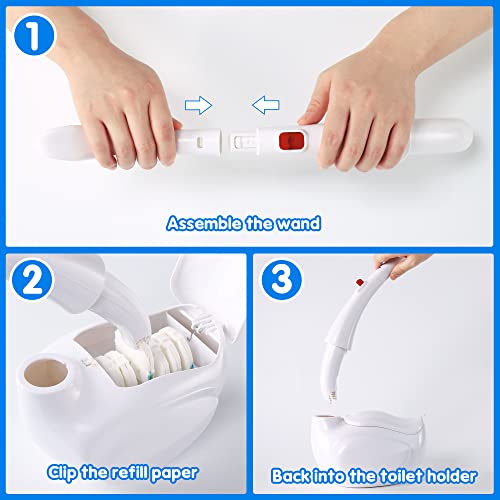 1

Assemble the wand

2

Clip the refill paper

3

Back into the toilet holder