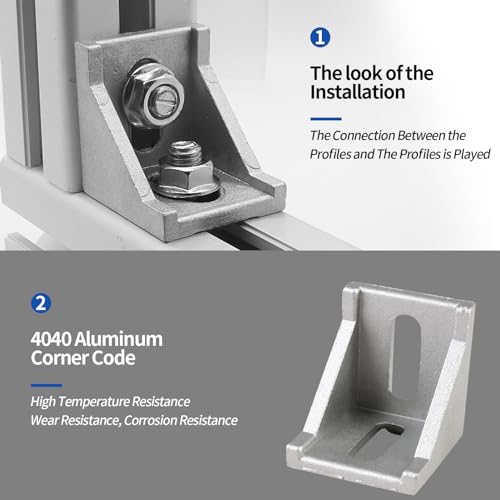 1

The look of the Installation

The Connection Between the Profiles and The Profiles is Played

2

4040 Aluminum Corner Code

High Temperature Resistance
Wear Resistance, Corrosion Resistance