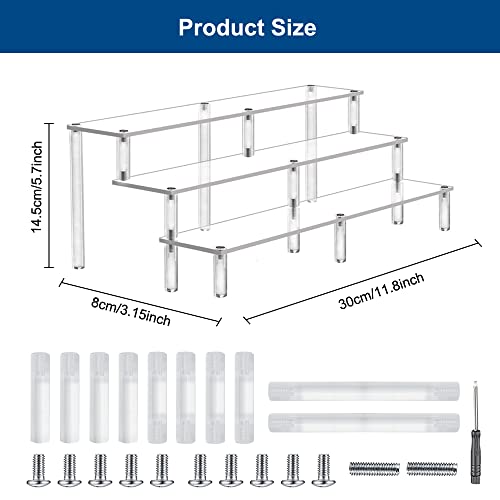 Product Size

14.5cm/5.7inch

8cm/3.15inch

30cm/11.8inch