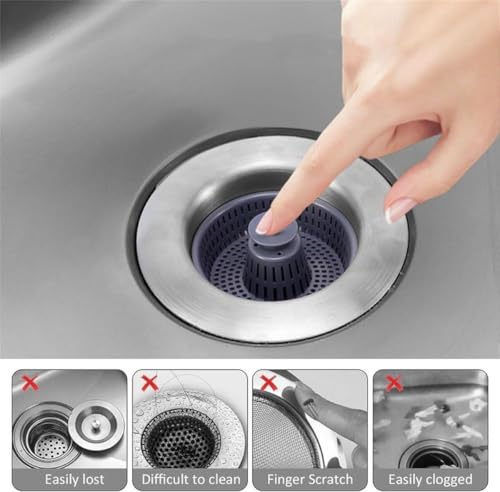 Easily lost

Difficult to clean

Finger Scratch

Easily clogged