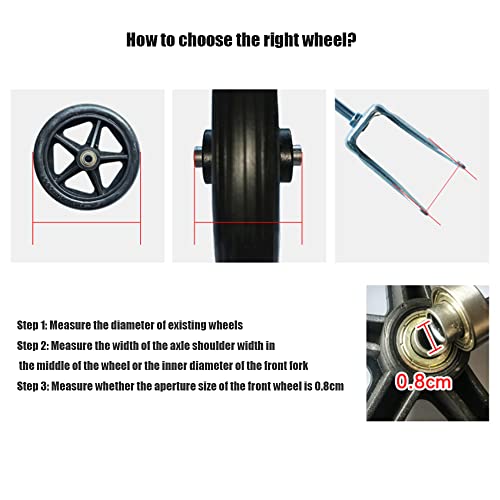 How to choose the right wheel?

Step 1: Measure the diameter of existing wheels

Step 2: Measure the width of the axle shoulder width in the middle of the wheel or the inner diameter of the front fork

Step 3: Measure whether the aperture size of the front wheel is 0.8cm

0.8cm