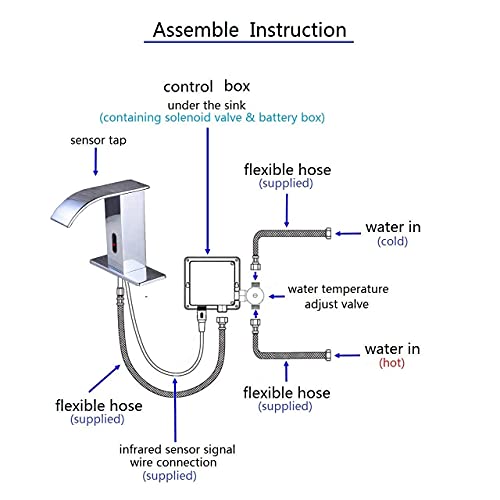 Assemble Instruction

control box
under the sink
(containing solenoid valve & battery box)

sensor tap

flexible hose
(supplied)

water in
(cold)

water temperature
adjust valve

water in
(hot)

flexible hose
(supplied)

flexible hose
(supplied)

infrared sensor signal
wire connection
(supplied)