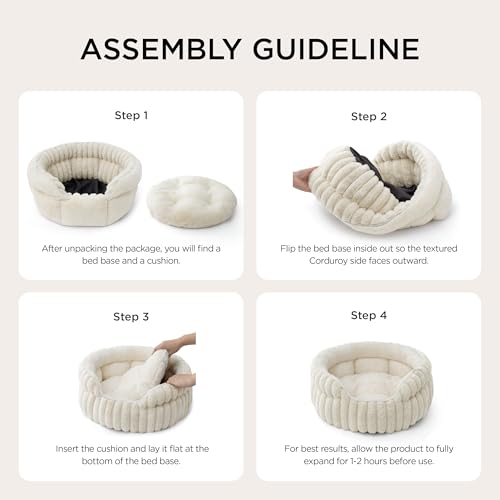 ASSEMBLY GUIDELINE

Step 1

After unpacking the package, you will find a bed base and a cushion.

Step 2

Flip the bed base inside out so the textured Corduroy side faces outward.

Step 3

Insert the cushion and lay it flat at the bottom of the bed base.

Step 4

For best results, allow the product to fully expand for 1-2 hours before use.