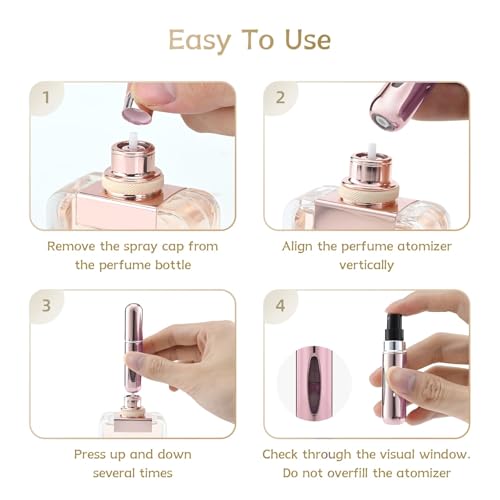 Easy To Use

1

Remove the spray cap from the perfume bottle

2

Align the perfume atomizer vertically

3

Press up and down several times

4

Check through the visual window. Do not overfill the atomizer