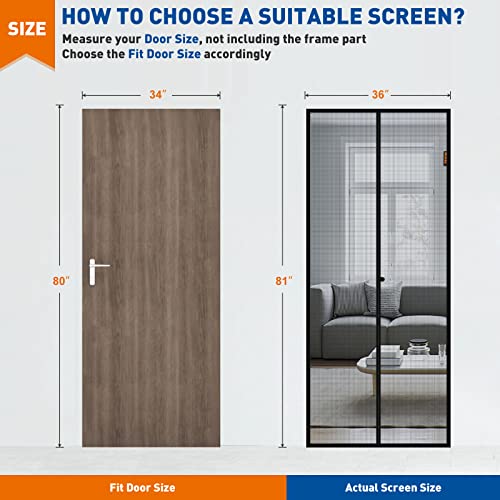 SIZE

HOW TO CHOOSE A SUITABLE SCREEN?

Measure your Door Size, not including the frame part
Choose the Fit Door Size accordingly

34"

80"

36"

81"

Fit Door Size

Actual Screen Size