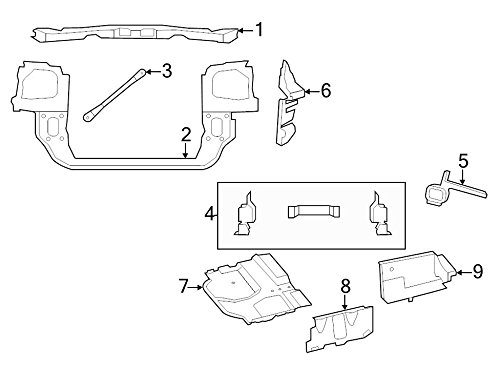 1
3
6
2
5
4
7
8
9