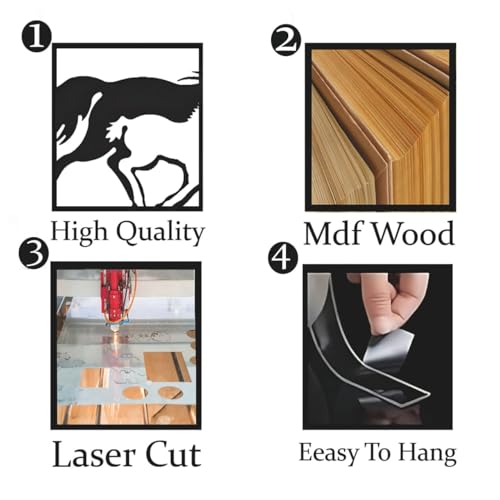 1
High Quality

2
Mdf Wood

3
Laser Cut

4
Eeasy To Hang