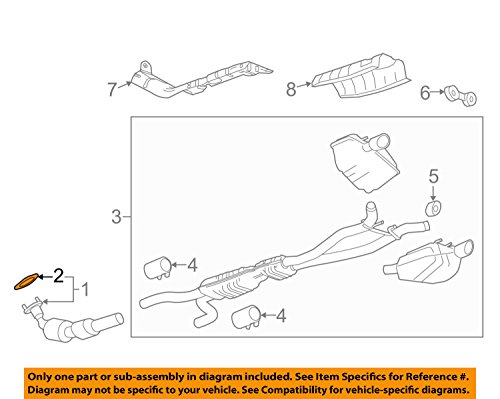 7
8
6
3
5
4
2
1
4

Only one part or sub-assembly in diagram included. See Item Specifics for Reference #. Diagram may not be specific to your vehicle. See Compatibility for vehicle-specific diagrams.