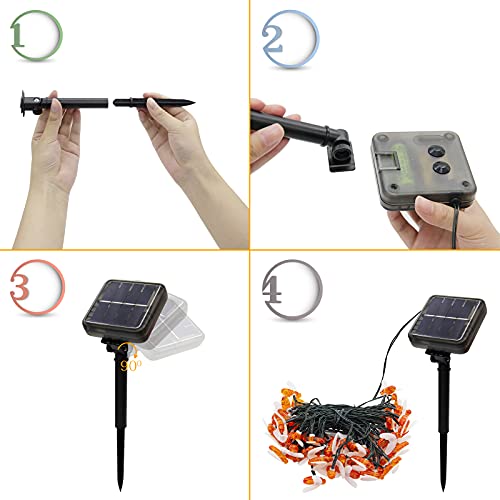 1

2

3

90°

4