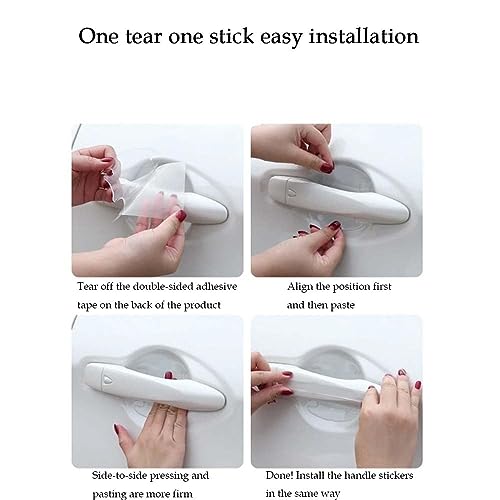 One tear one stick easy installation

Tear off the double-sided adhesive tape on the back of the product

Align the position first and then paste

Side-to-side pressing and pasting are more firm

Done! Install the handle stickers in the same way