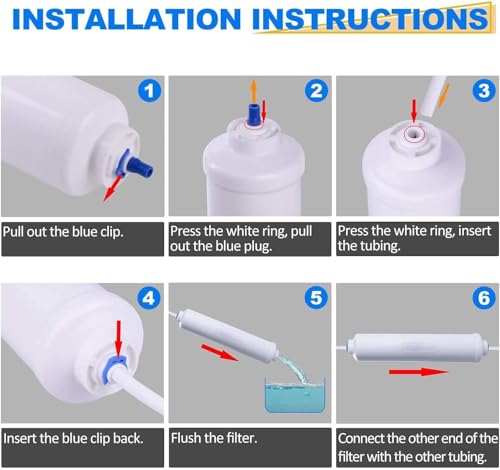 INSTALLATION INSTRUCTIONS

1

Pull out the blue clip.

2

Press the white ring, pull out the blue plug.

3

Press the white ring, insert the tubing.

4

Insert the blue clip back.

5

Flush the filter.

6

Connect the other end of the filter with the other tubing.