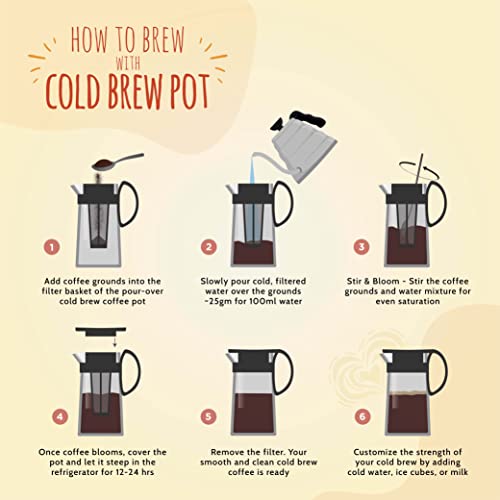 HOW TO BREW
WITH
COLD BREW POT

1

Add coffee grounds into the filter basket of the pour-over cold brew coffee pot

2

Slowly pour cold, filtered water over the grounds ~25gm for 100ml water

3

Stir & Bloom - Stir the coffee grounds and water mixture for even saturation

4

Once coffee blooms, cover the pot and let it steep in the refrigerator for 12-24 hrs

5

Remove the filter. Your smooth and clean cold brew coffee is ready

6

Customize the strength of your cold brew by adding cold water, ice cubes, or milk