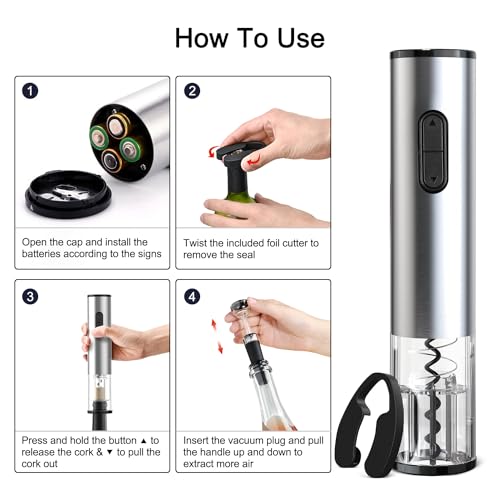 How To Use

1

Open the cap and install the batteries according to the signs

2

Twist the included foil cutter to remove the seal

3

Press and hold the button ▲ to release the cork & ▼ to pull the cork out

4

Insert the vacuum plug and pull the handle up and down to extract more air