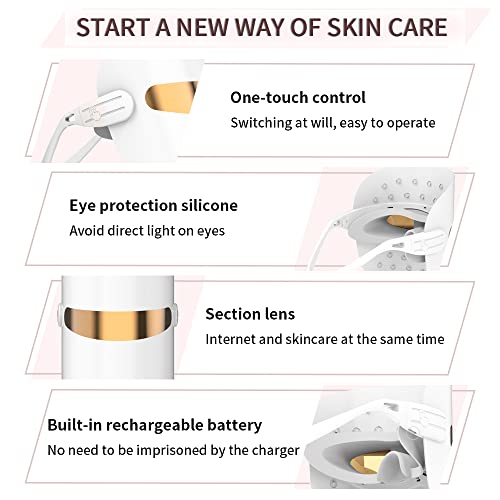 START A NEW WAY OF SKIN CARE

One-touch control
Switching at will, easy to operate

Eye protection silicone
Avoid direct light on eyes

Section lens
Internet and skincare at the same time

Built-in rechargeable battery
No need to be imprisoned by the charger