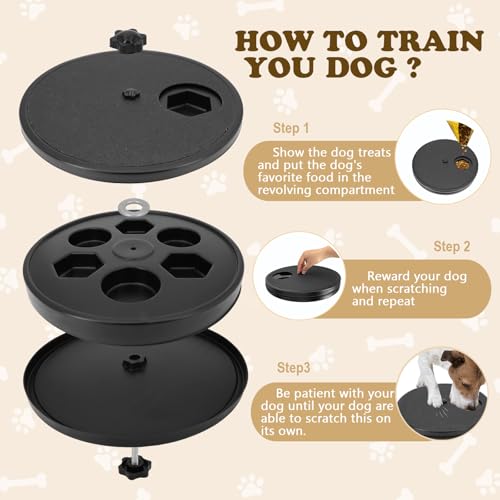 HOW TO TRAIN YOU DOG ?

Step 1

Show the dog treats and put the dog's favorite food in the revolving compartment

Step 2

Reward your dog when scratching and repeat

Step3

Be patient with your dog until your dog are able to scratch this on its own.