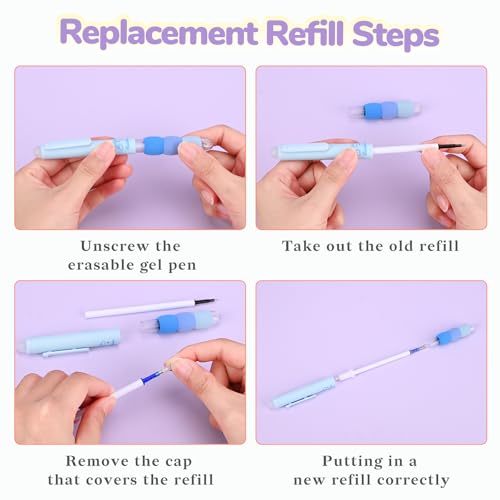 Replacement Refill Steps

Unscrew the erasable gel pen

Take out the old refill

Remove the cap that covers the refill

Putting in a new refill correctly