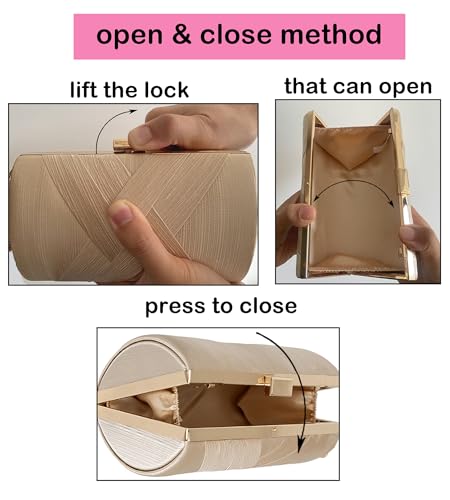 open & close method

lift the lock

that can open

press to close