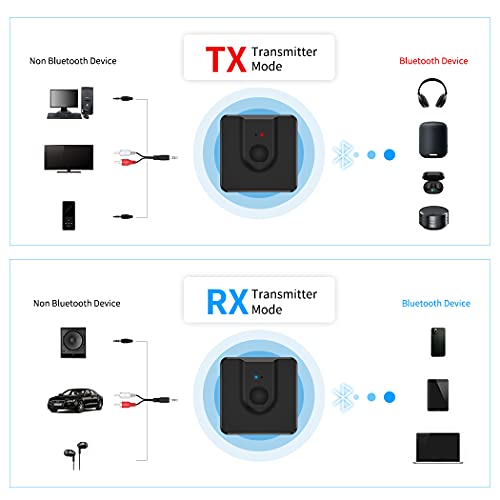 Non Bluetooth Device

TX Transmitter Mode

Bluetooth Device

Non Bluetooth Device

RX Transmitter Mode

Bluetooth Device