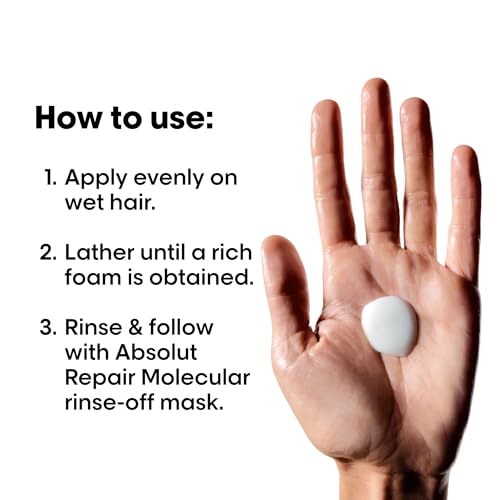 How to use:

1. Apply evenly on wet hair.

2. Lather until a rich foam is obtained.

3. Rinse & follow with Absolut Repair Molecular rinse-off mask.