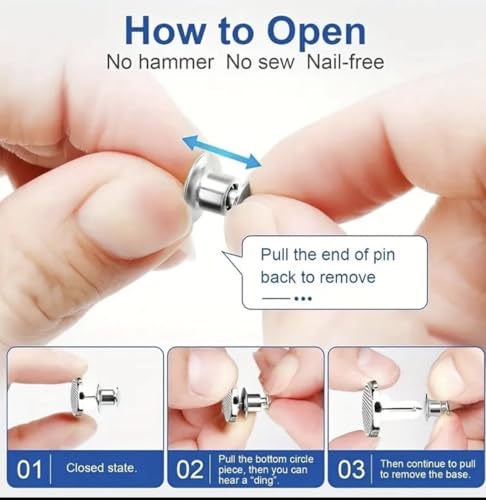 How to Open
No hammer No sew Nail-free

Pull the end of pin back to remove

01 Closed state.

02 Pull the bottom circle piece, then you can hear a "ding".

03 Then continue to pull to remove the base.