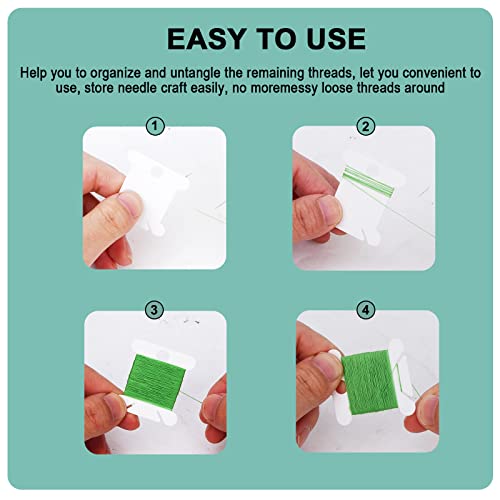 EASY TO USE

Help you to organize and untangle the remaining threads, let you convenient to use, store needle craft easily, no moremessy loose threads around

1

2

3

4