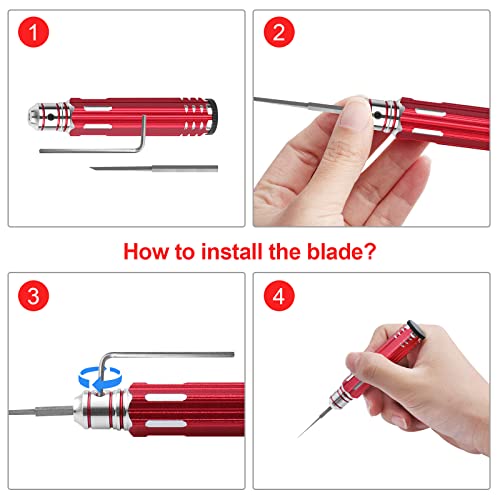 1

2

How to install the blade?

3

4