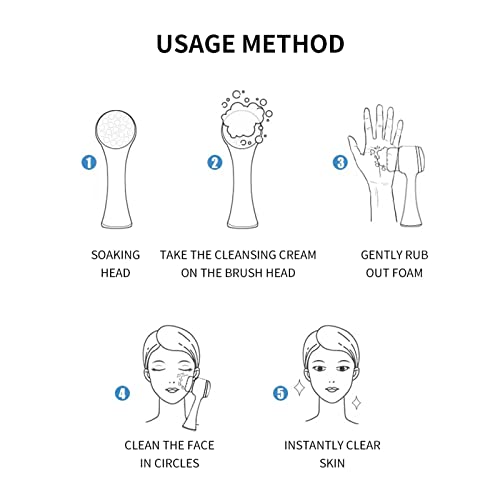 USAGE METHOD

1

SOAKING HEAD

2

TAKE THE CLEANSING CREAM ON THE BRUSH HEAD

3

GENTLY RUB OUT FOAM

4

CLEAN THE FACE IN CIRCLES

5

INSTANTLY CLEAR SKIN