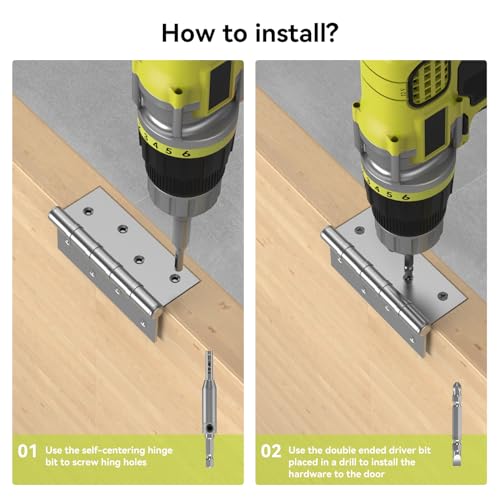 How to install?

3 4 5 6

01 Use the self-centering hinge bit to screw hing holes

3 4 5 6

02 Use the double ended driver bit placed in a drill to install the hardware to the door