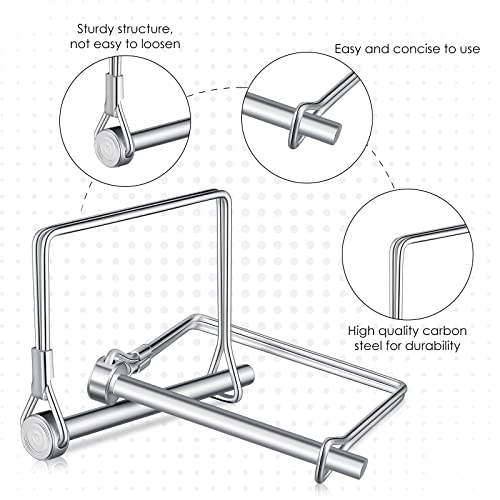 Sturdy structure, not easy to loosen

Easy and concise to use

High quality carbon steel for durability