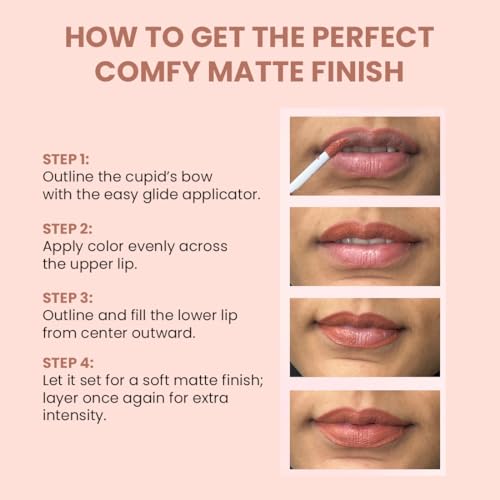 HOW TO GET THE PERFECT COMFY MATTE FINISH

STEP 1:
Outline the cupid's bow with the easy glide applicator.

STEP 2:
Apply color evenly across the upper lip.

STEP 3:
Outline and fill the lower lip from center outward.

STEP 4:
Let it set for a soft matte finish; layer once again for extra intensity.