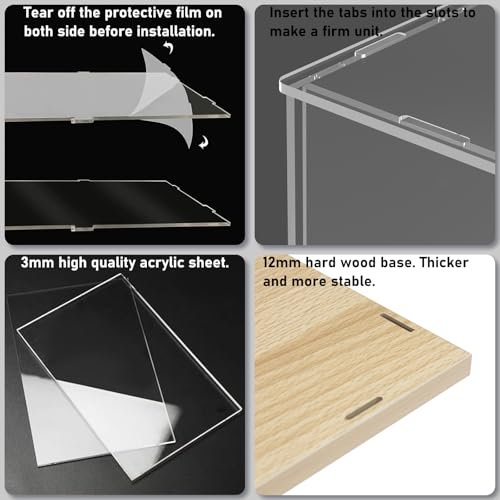 Tear off the protective film on both side before installation.

Insert the tabs into the slots to make a firm unit.

3mm high quality acrylic sheet.

12mm hard wood base. Thicker and more stable.