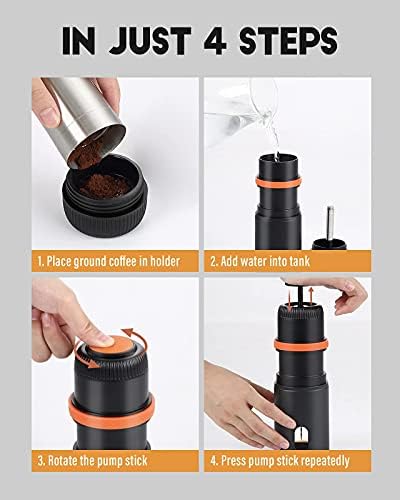 IN JUST 4 STEPS

1. Place ground coffee in holder

2. Add water into tank

3. Rotate the pump stick

4. Press pump stick repeatedly