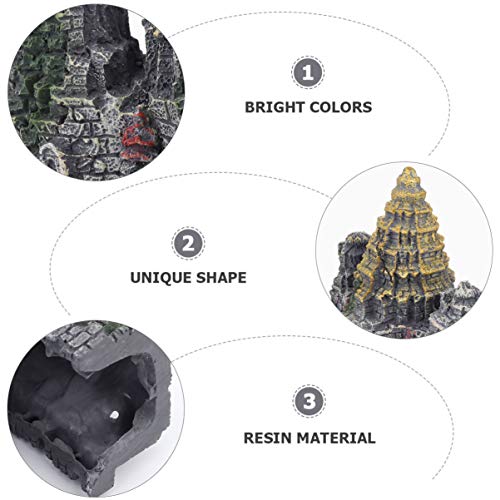 1

BRIGHT COLORS

2

UNIQUE SHAPE

3

RESIN MATERIAL