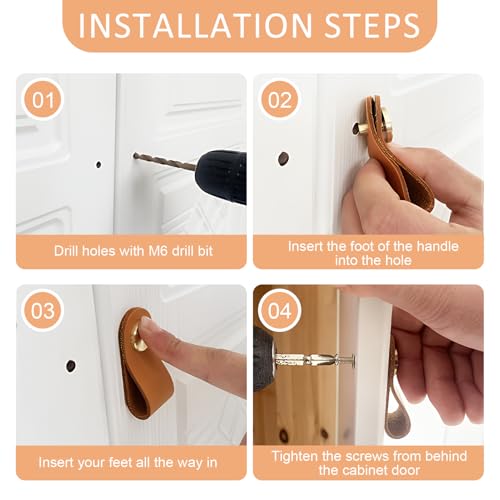 INSTALLATION STEPS

01

Drill holes with M6 drill bit

02

Insert the foot of the handle into the hole

03

Insert your feet all the way in

04

Tighten the screws from behind the cabinet door