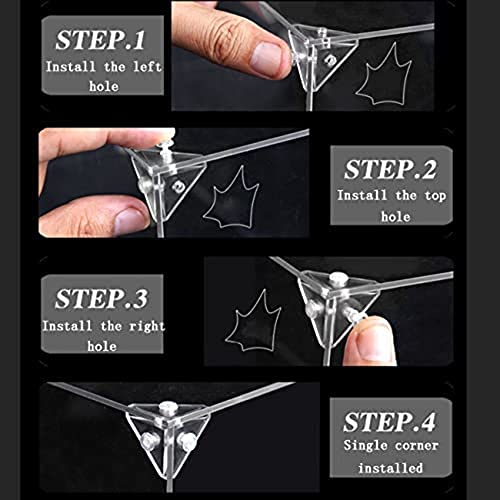 STEP.1
Install the left hole

STEP.2
Install the top hole

STEP.3
Install the right hole

STEP.4
Single corner installed