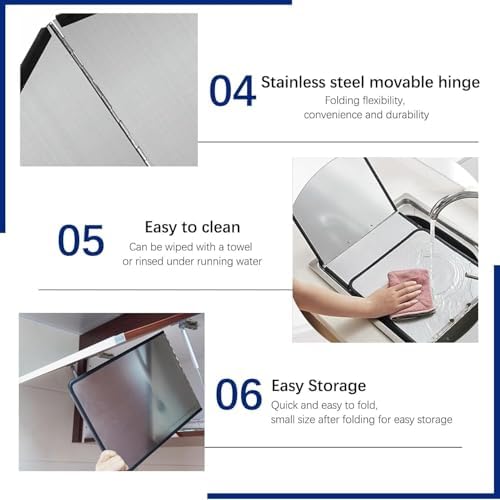 04 Stainless steel movable hinge

Folding flexibility, convenience and durability

05 Easy to clean

Can be wiped with a towel or rinsed under running water

06 Easy Storage

Quick and easy to fold, small size after folding for easy storage