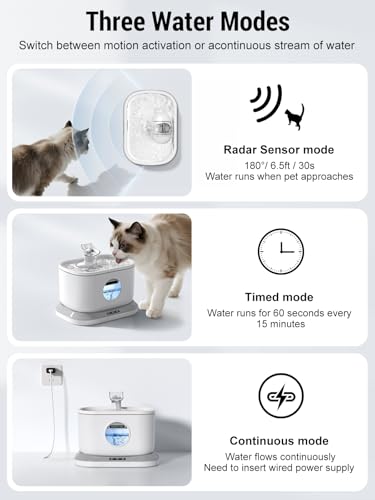 Three Water Modes

Switch between motion activation or acontinuous stream of water

Radar Sensor mode

180°/ 6.5ft / 30s
Water runs when pet approaches

Timed mode

Water runs for 60 seconds every 15 minutes

Continuous mode

Water flows continuously
Need to insert wired power supply