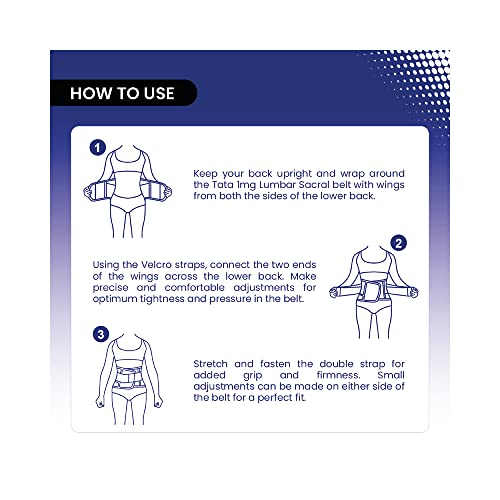 HOW TO USE

1

Keep your back upright and wrap around the Tata 1mg Lumbar Sacral belt with wings from both the sides of the lower back.

2

Using the Velcro straps, connect the two ends of the wings across the lower back. Make precise and comfortable adjustments for optimum tightness and pressure in the belt.

3

Stretch and fasten the double strap for added grip and firmness. Small adjustments can be made on either side of the belt for a perfect fit.